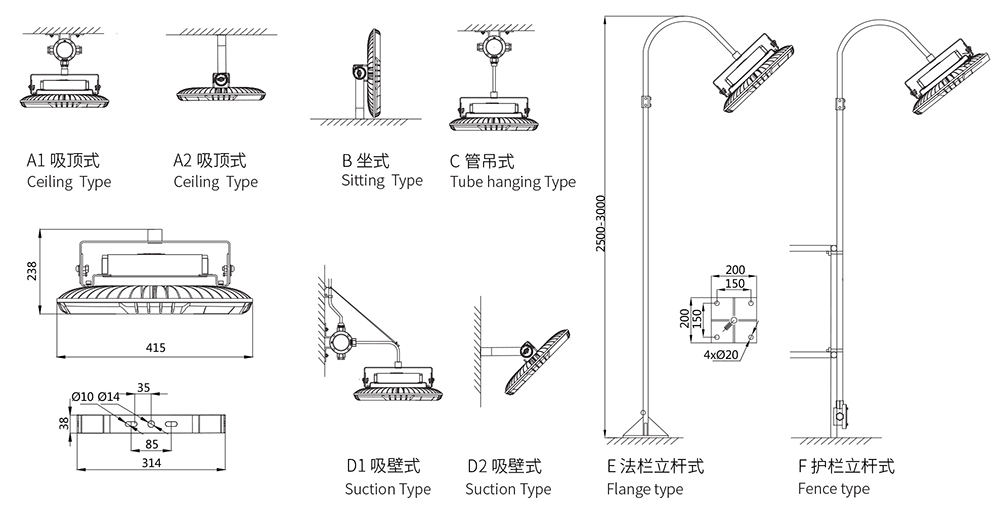 A1 吸顶式
Ceiling Type

A2 吸顶式
Ceiling Type

B 坐式
Sitting Type

C 管吊式
Tube hanging Type

238

415

Ø10 Ø14
35
38
85
314

D1 吸壁式
Suction Type

D2 吸壁式
Suction Type

2500-3000

200
150
200
150
4xØ20

E 法栏立杆式
Flange type

F 护栏立杆式
Fence type